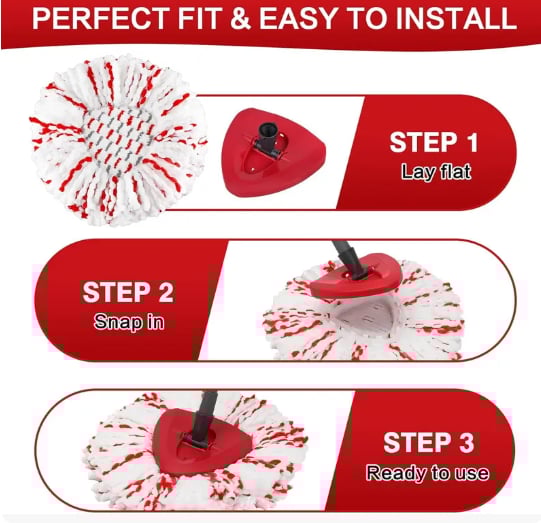 PERFECT FIT & EASY TO INSTALL

STEP 1
Lay flat

STEP 2
Snap in

STEP 3
Ready to use